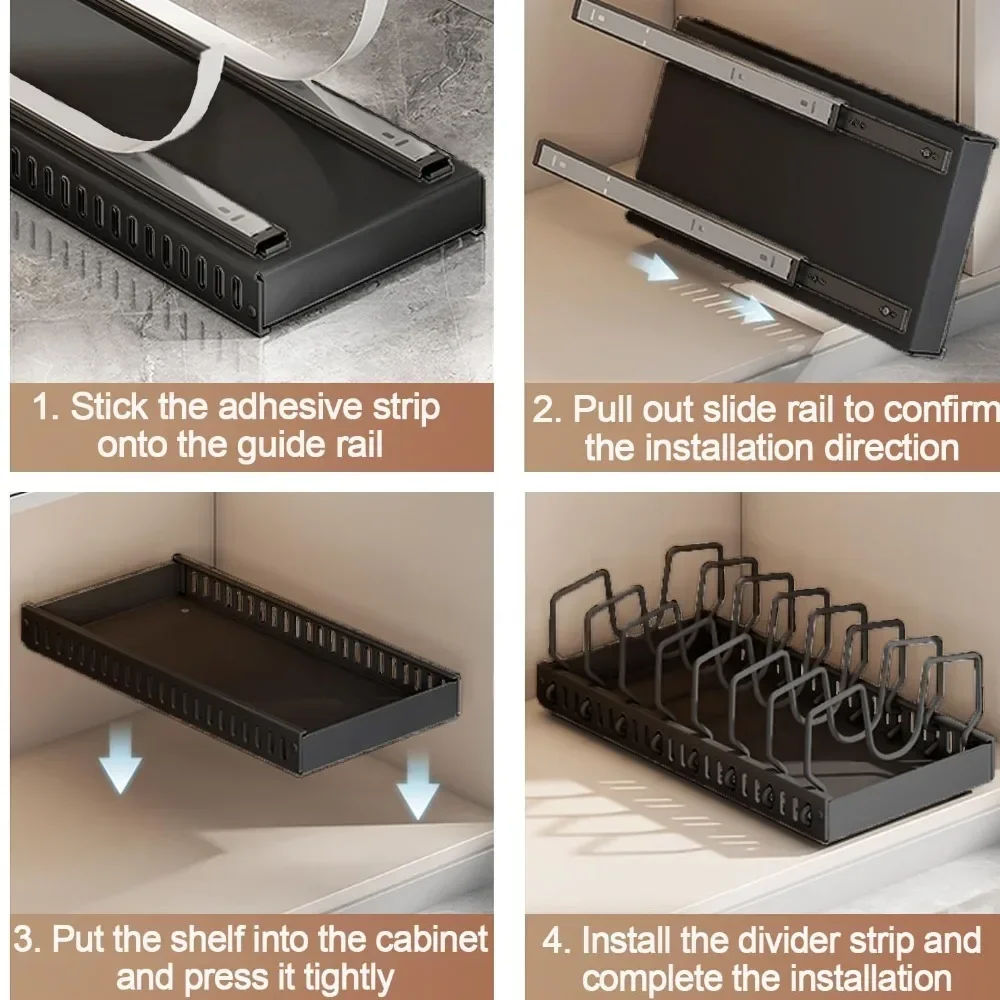 1. Stick the adhesive strip onto the guide rail

2. Pull out slide rail to confirm the installation direction

3. Put the shelf into the cabinet and press it tightly

4. Install the divider strip and complete the installation